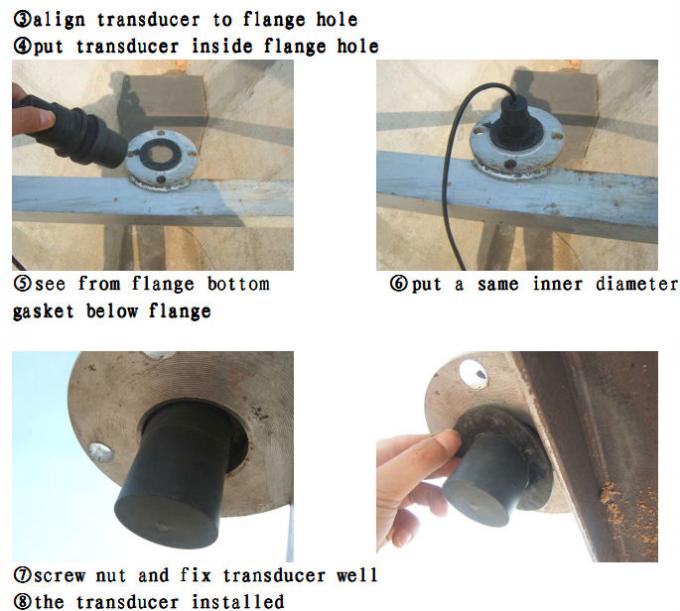 ③align transducer to flange hole
④put transducer inside flange hole

⑤see from flange bottom

⑥put a same inner diameter gasket below flange

⑦screw nut and fix transducer well
⑧the transducer installed